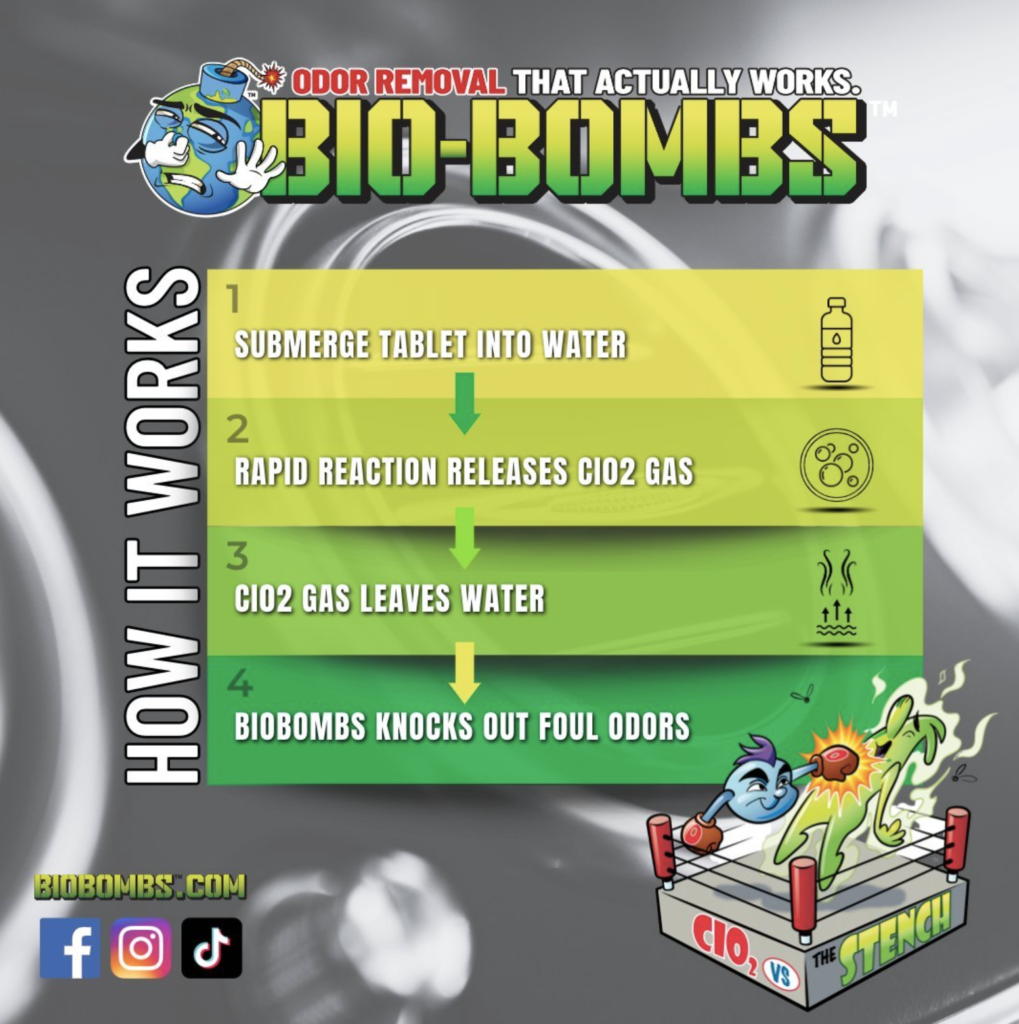 ODOR REMOVAL THAT ACTUALLY WORKS.

BIO-BOMBS™

HOW IT WORKS

1
SUBMERGE TABLET INTO WATER

2
RAPID REACTION RELEASES ClO2 GAS

3
ClO2 GAS LEAVES WATER

4
BIOBOMBS KNOCKS OUT FOUL ODORS

BIOBOMBS.COM

$ClO_2$ VS THE STENCH